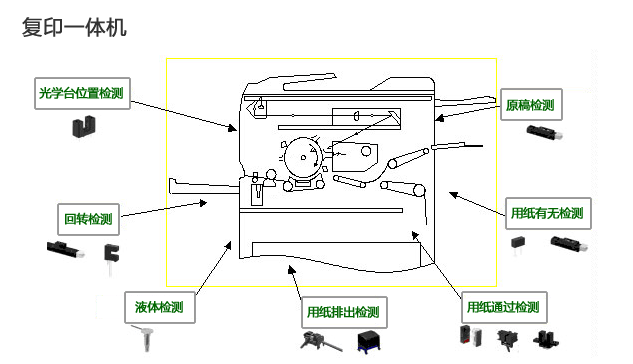 复印一体机

光学台位置检测

原稿检测

回转检测

用纸有无检测

液体检测

用纸排出检测

用纸通过检测